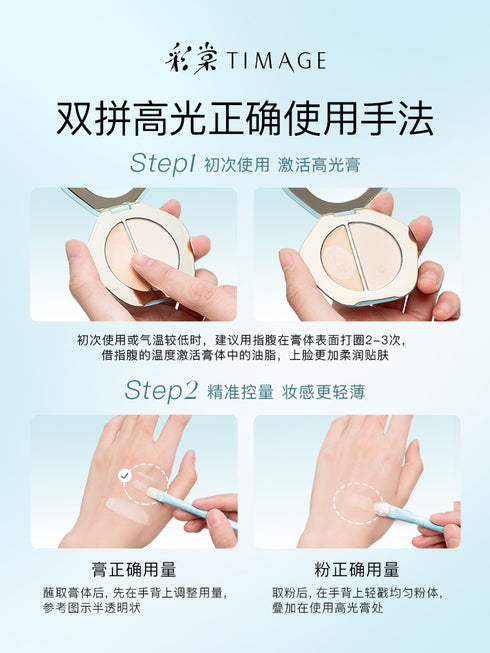 彩棠 TIMAGE

双拼高光正确使用手法

Step1 初次使用 激活高光膏

初次使用或气温较低时，建议用指腹在膏体表面打圈2-3次，借指腹的温度激活膏体中的油脂，上脸更加柔润贴肤

Step2 精准控量 妆感更轻薄

膏正确用量

蘸取膏体后，先在手背上调整用量，参考图示半透明状

粉正确用量

取粉后，在手背上轻戳均匀粉体，叠加在使用高光膏处