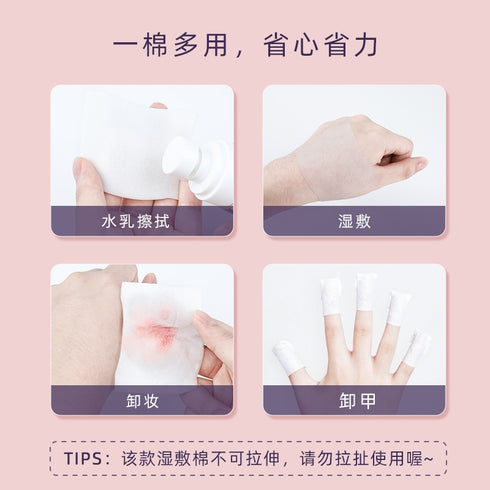 一棉多用，省心省力

水乳擦拭

湿敷

卸妆

卸甲

TIPS：该款湿敷棉不可拉伸，请勿拉扯使用喔~