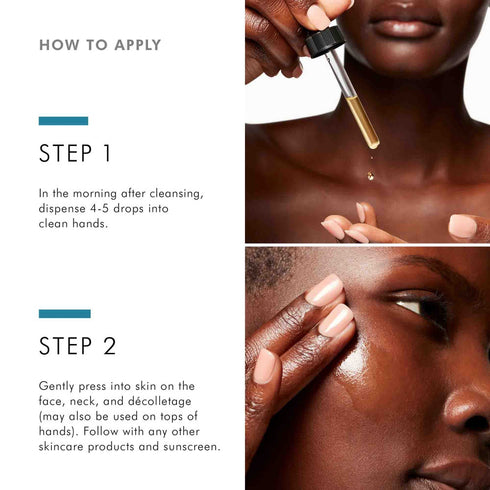 HOW TO APPLY

STEP 1

In the morning after cleansing, dispense 4-5 drops into clean hands.

STEP 2

Gently press into skin on the face, neck, and décolletage (may also be used on tops of hands). Follow with any other skincare products and sunscreen.