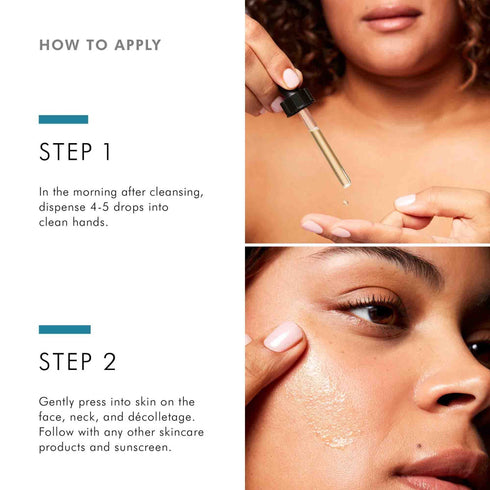 HOW TO APPLY

STEP 1

In the morning after cleansing, dispense 4-5 drops into clean hands.

STEP 2

Gently press into skin on the face, neck, and décolletage. Follow with any other skincare products and sunscreen.