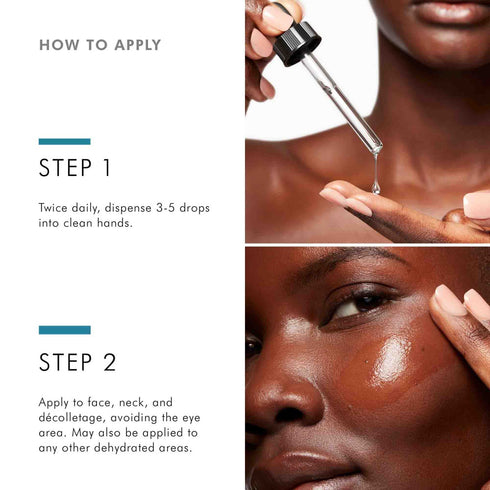 HOW TO APPLY

STEP 1

Twice daily, dispense 3-5 drops into clean hands.

STEP 2

Apply to face, neck, and décolletage, avoiding the eye area. May also be applied to any other dehydrated areas.