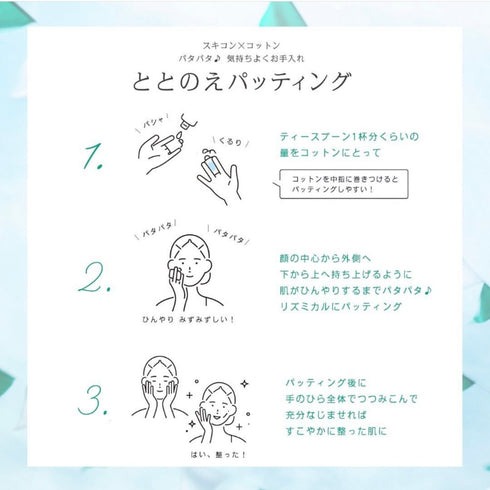 スキコン×コットン
パタパタ♪ 気持ちよくお手入れ
ととのえパッティング

1.

パシャ

くるり

ティースプーン1杯分くらいの量をコットンにとって

コットンを中指に巻きつけるとパッティングしやすい！

2.

パタパタ

パタパタ

ひんやり みずみずしい！

顔の中心から外側へ
下から上へ持ち上げるように
肌がひんやりするまでパタパタ♪
リズミカルにパッティング

3.

はい、整った！

パッティング後に
手のひら全体でつつみこんで
充分なじませれば
すこやかに整った肌に